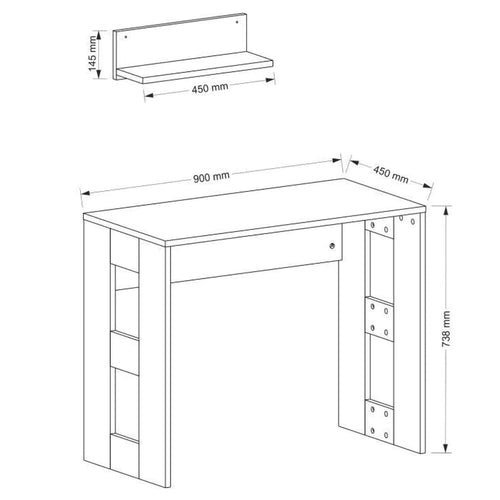 145 mm
450 mm
900 mm
450 mm
738 mm