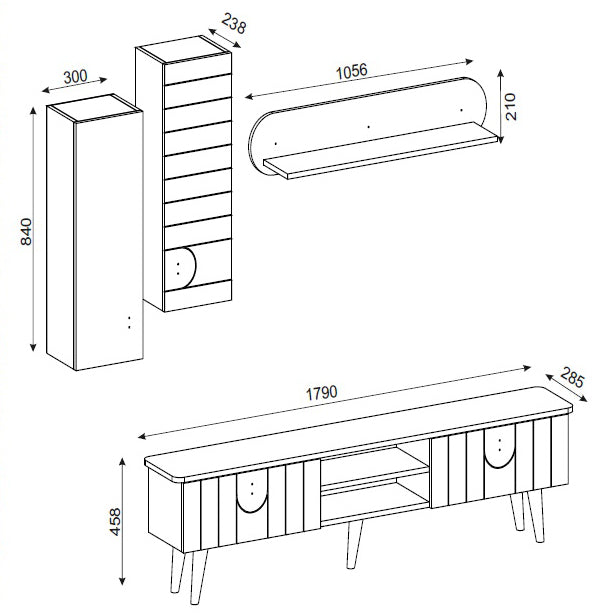 238
300
1056
210
840
1790
285
458