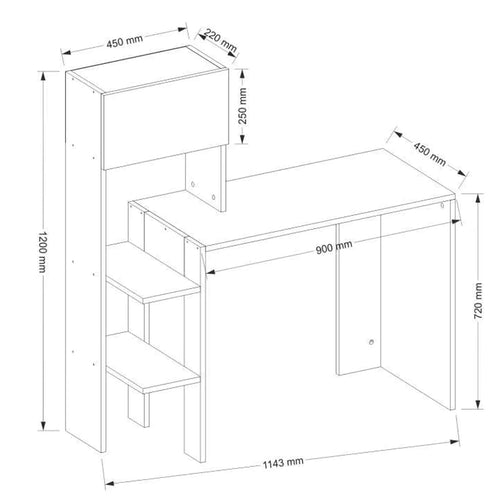 450 mm
220 mm
250 mm
450 mm
1200 mm
900 mm
720 mm
1143 mm