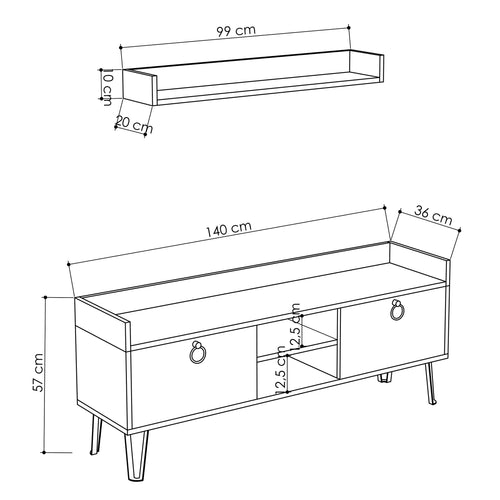 99 cm
10 cm
20 cm
140 cm
36 cm
57 cm
12,5 cm
12,5 cm